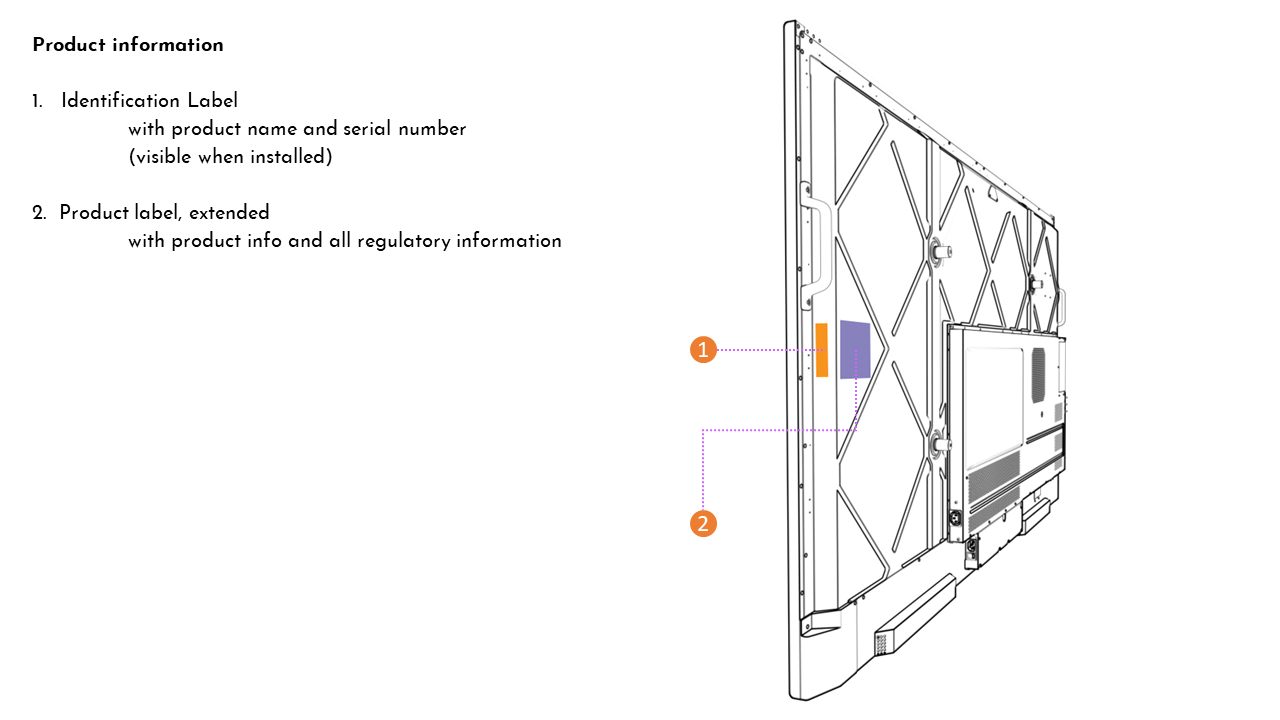 Product information

1. Identification Label
with product name and serial number
(visible when installed)

2. Product label, extended
with product info and all regulatory information

1

2