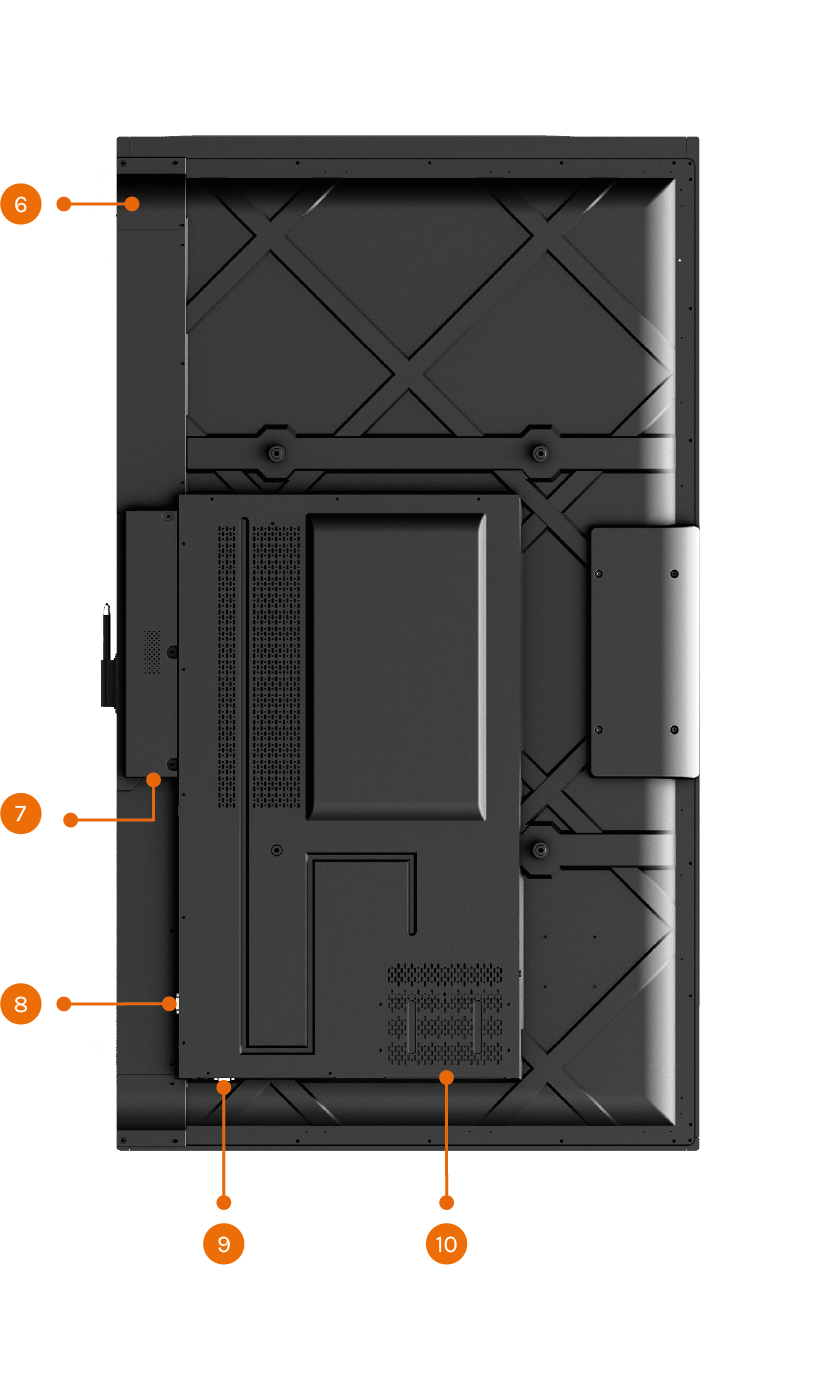 6
7
8
9
10