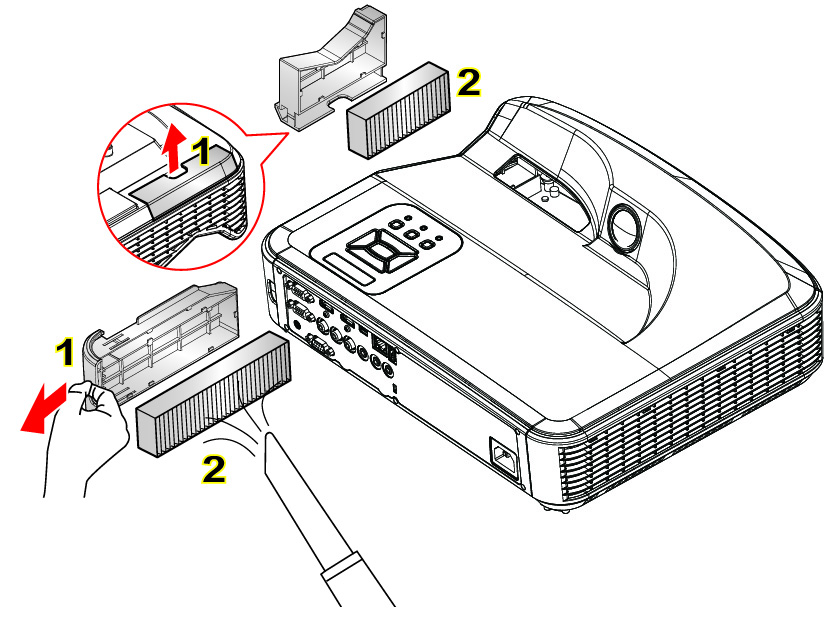 2
1
1
2