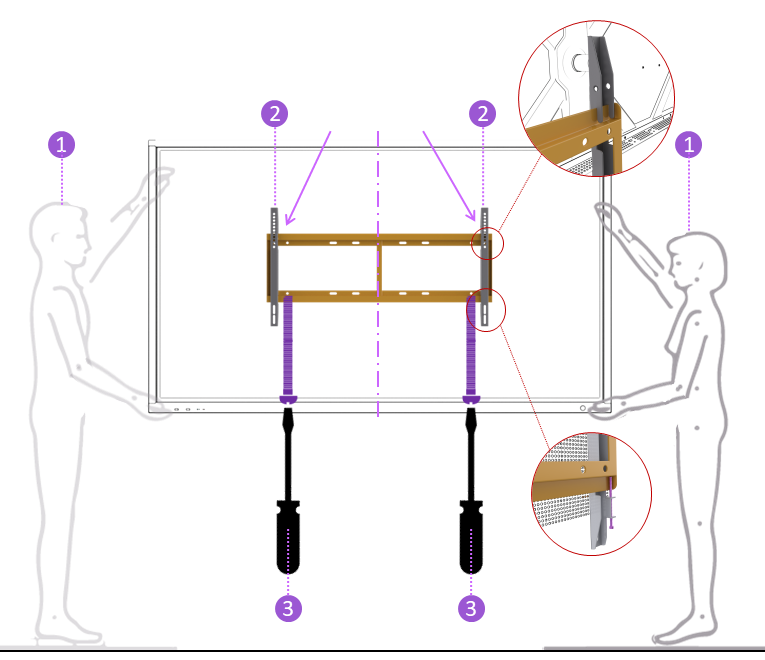 1
2
2
1
3
3